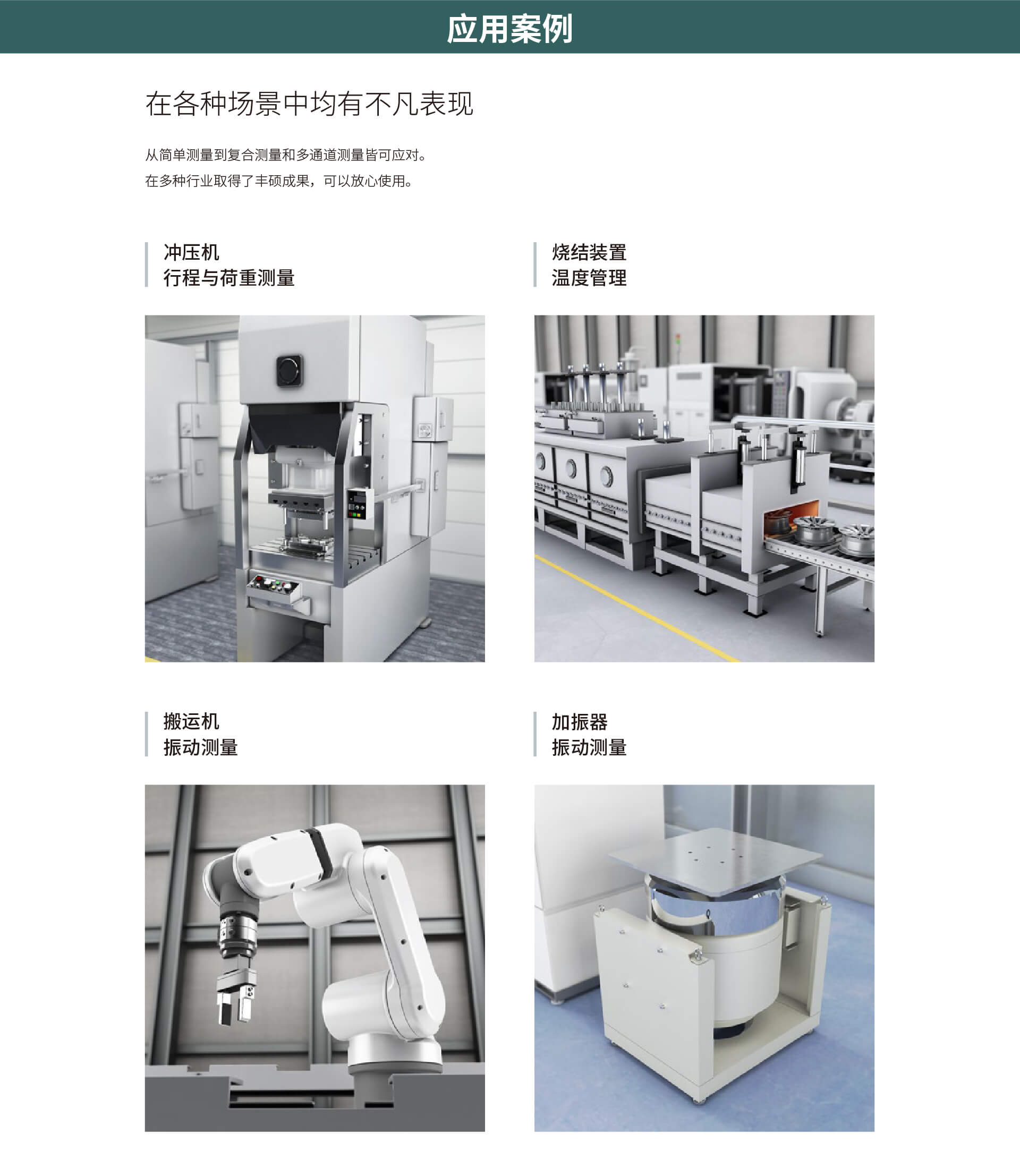 应用案例

在各种场景中均有不凡表现

从简单测量到复合测量和多通道测量皆可应对。
在多种行业取得了丰硕成果，可以放心使用。

冲压机
行程与荷重测量

烧结装置
温度管理

搬运机
振动测量

加振器
振动测量